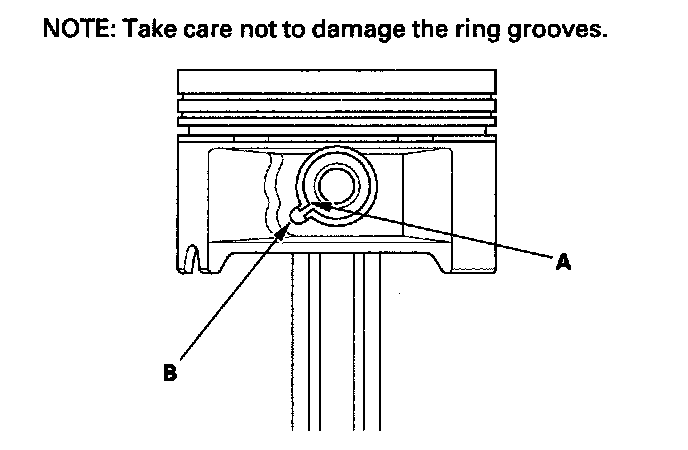 NOTE: Take care not to damage the ring grooves.

A

B