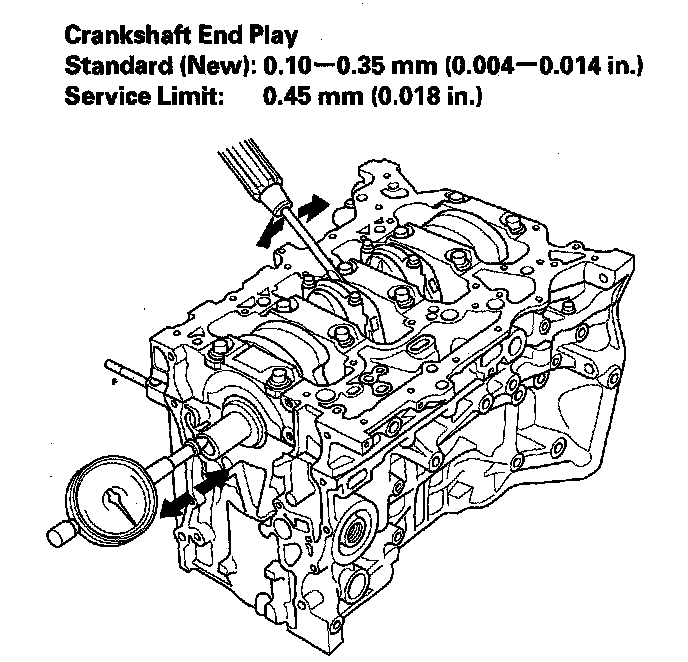 Crankshaft End Play
Standard (New): 0.10—0.35 mm (0.004—0.014 in.)
Service Limit: 0.45 mm (0.018 in.)