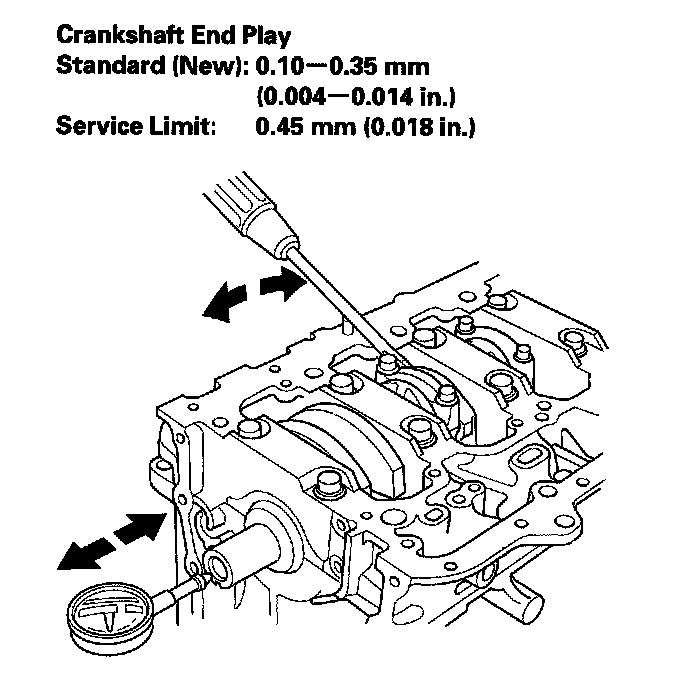 Crankshaft End Play
Standard (New): 0.10—0.35 mm
(0.004—0.014 in.)
Service Limit: 0.45 mm (0.018 in.)