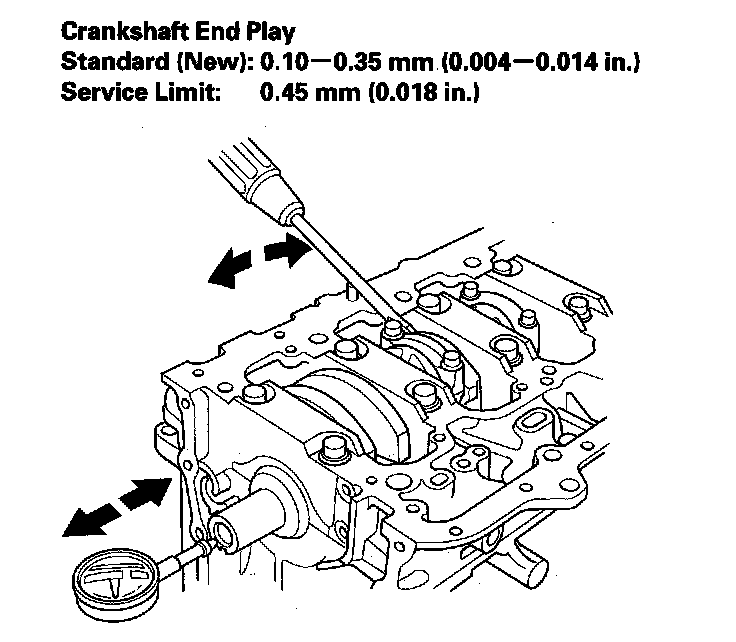 Crankshaft End Play
Standard (New): 0.10—0.35 mm (0.004—0.014 in.)
Service Limit: 0.45 mm (0.018 in.)