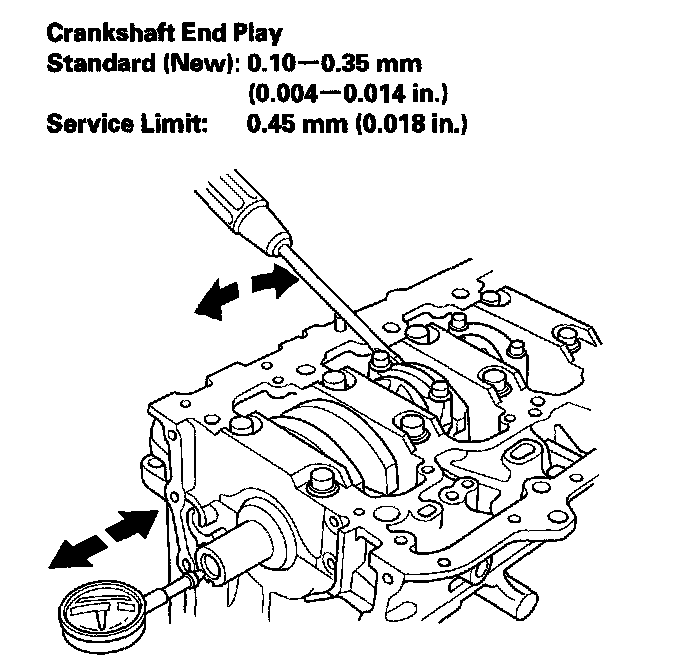 Crankshaft End Play
Standard (New): 0.10—0.35 mm
(0.004—0.014 in.)
Service Limit: 0.45 mm (0.018 in.)