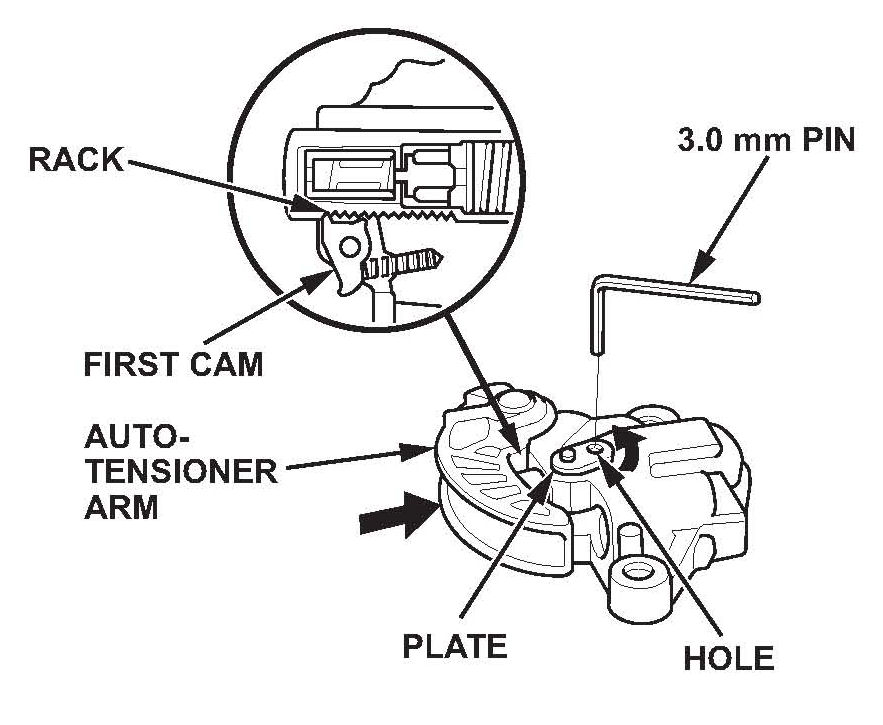 RACK

3.0 mm PIN

FIRST CAM

AUTO-TENSIONER ARM

PLATE

HOLE