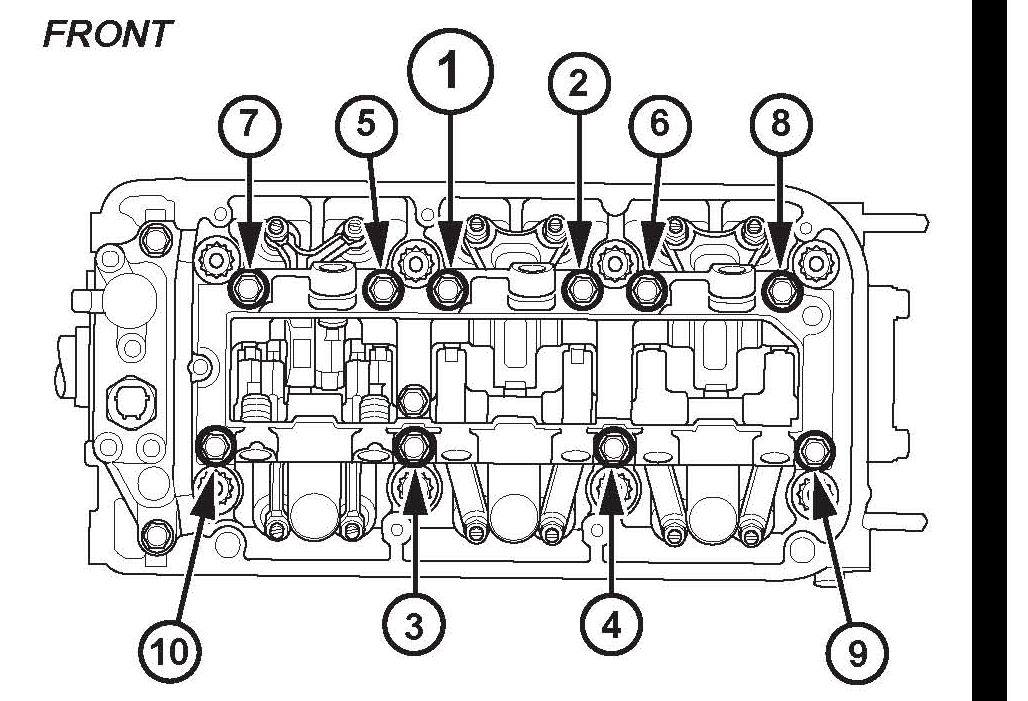 FRONT

7
5
1
2
6
8

10
3
4
9