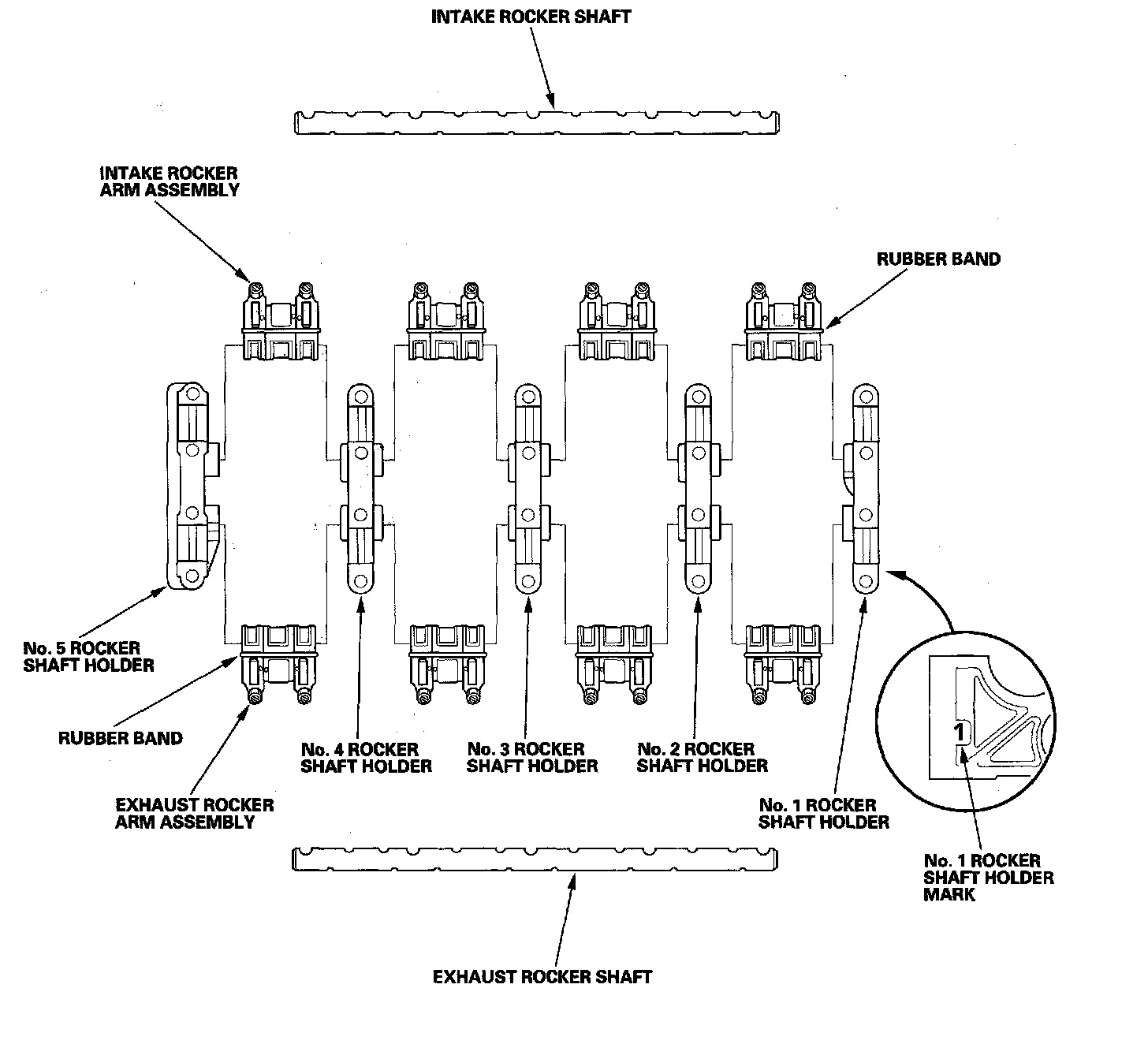 INTAKE ROCKER SHAFT

INTAKE ROCKER ARM ASSEMBLY

RUBBER BAND

No. 5 ROCKER SHAFT HOLDER

RUBBER BAND

EXHAUST ROCKER ARM ASSEMBLY

No. 4 ROCKER SHAFT HOLDER

No. 3 ROCKER SHAFT HOLDER

No. 2 ROCKER SHAFT HOLDER

No. 1 ROCKER SHAFT HOLDER

1

No. 1 ROCKER SHAFT HOLDER MARK

EXHAUST ROCKER SHAFT