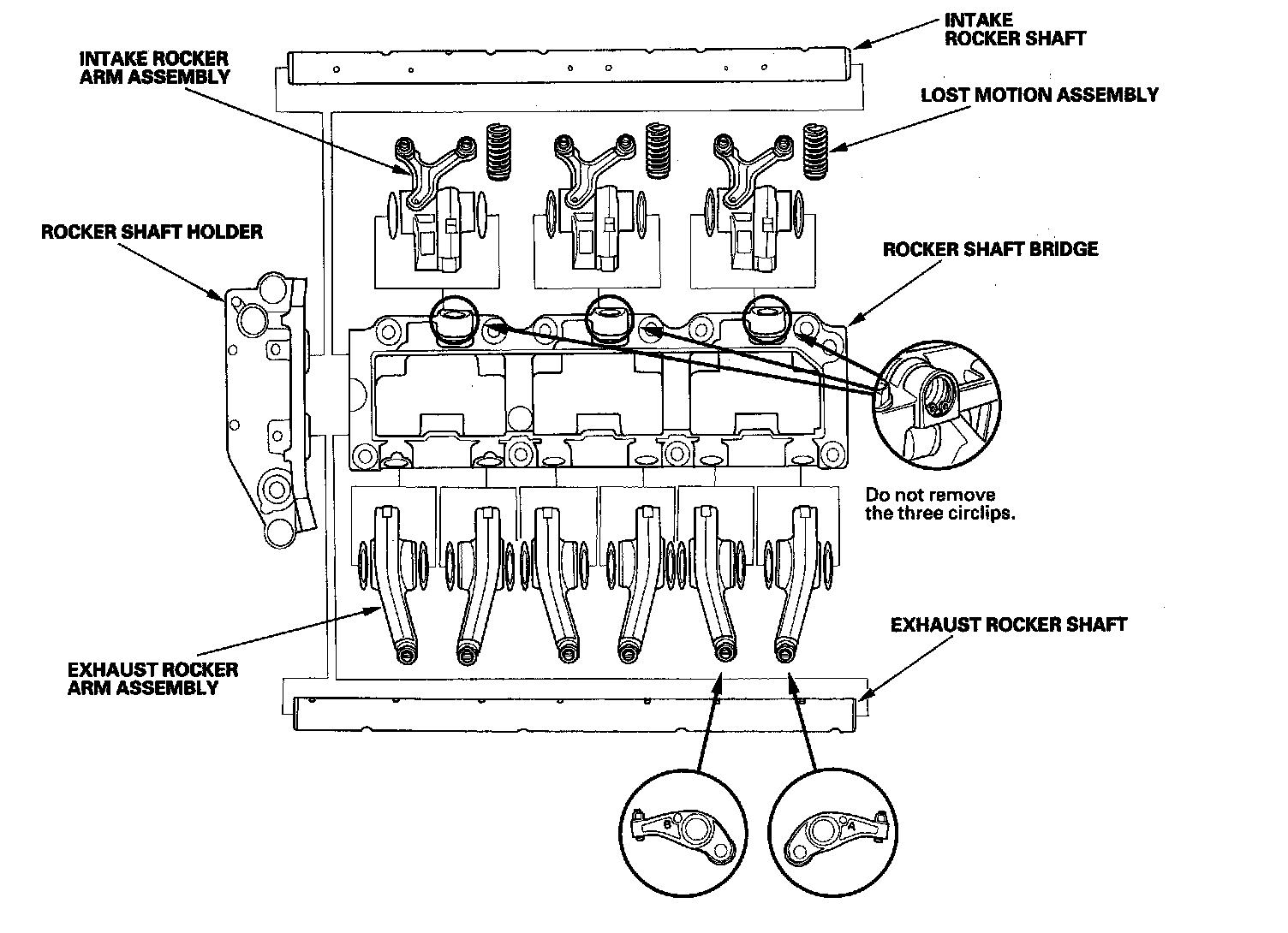 INTAKE ROCKER SHAFT

INTAKE ROCKER ARM ASSEMBLY

LOST MOTION ASSEMBLY

ROCKER SHAFT HOLDER

ROCKER SHAFT BRIDGE

Do not remove the three circlips.

EXHAUST ROCKER SHAFT

EXHAUST ROCKER ARM ASSEMBLY

B

A