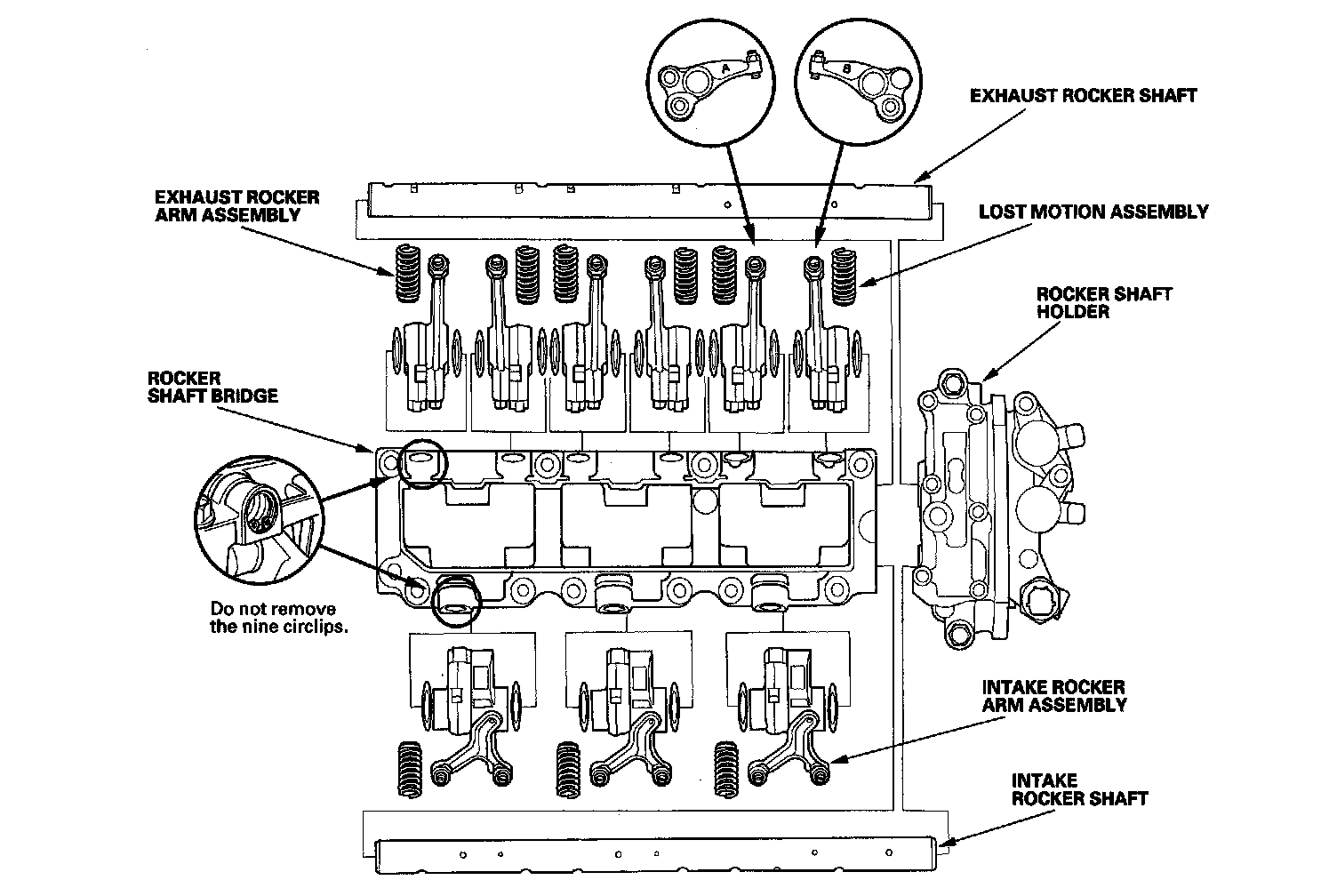 A

B

EXHAUST ROCKER SHAFT

EXHAUST ROCKER ARM ASSEMBLY

LOST MOTION ASSEMBLY

ROCKER SHAFT HOLDER

ROCKER SHAFT BRIDGE

Do not remove the nine circlips.

INTAKE ROCKER ARM ASSEMBLY

INTAKE ROCKER SHAFT