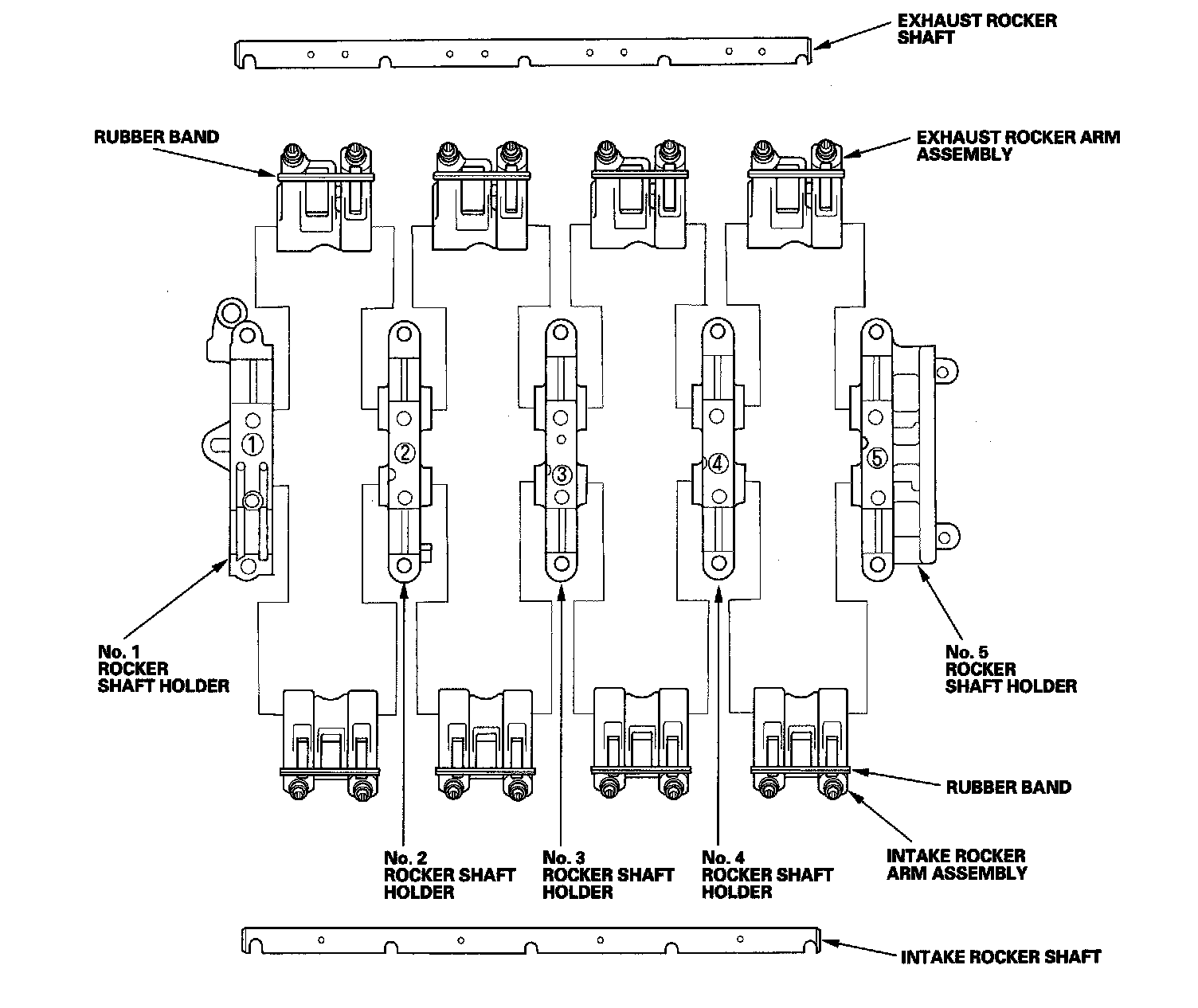 EXHAUST ROCKER SHAFT

RUBBER BAND

EXHAUST ROCKER ARM ASSEMBLY

①

②

③

④

⑤

No. 1 ROCKER SHAFT HOLDER

No. 5 ROCKER SHAFT HOLDER

RUBBER BAND

No. 2 ROCKER SHAFT HOLDER

No. 3 ROCKER SHAFT HOLDER

No. 4 ROCKER SHAFT HOLDER

INTAKE ROCKER ARM ASSEMBLY

INTAKE ROCKER SHAFT