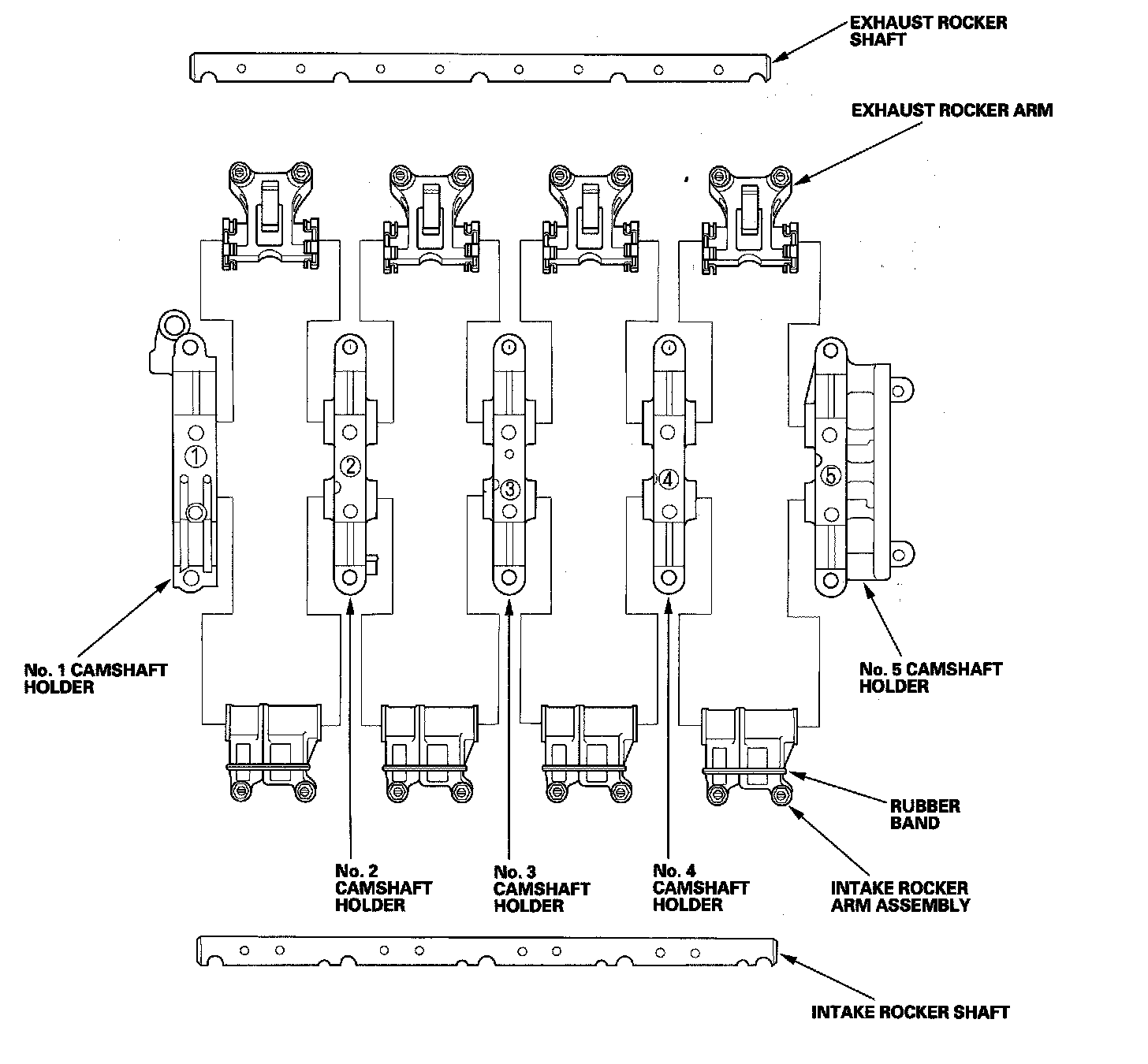 EXHAUST ROCKER SHAFT

EXHAUST ROCKER ARM

①

②

③

④

⑤

No. 1 CAMSHAFT HOLDER

No. 5 CAMSHAFT HOLDER

RUBBER BAND

No. 2 CAMSHAFT HOLDER

No. 3 CAMSHAFT HOLDER

No. 4 CAMSHAFT HOLDER

INTAKE ROCKER ARM ASSEMBLY

INTAKE ROCKER SHAFT