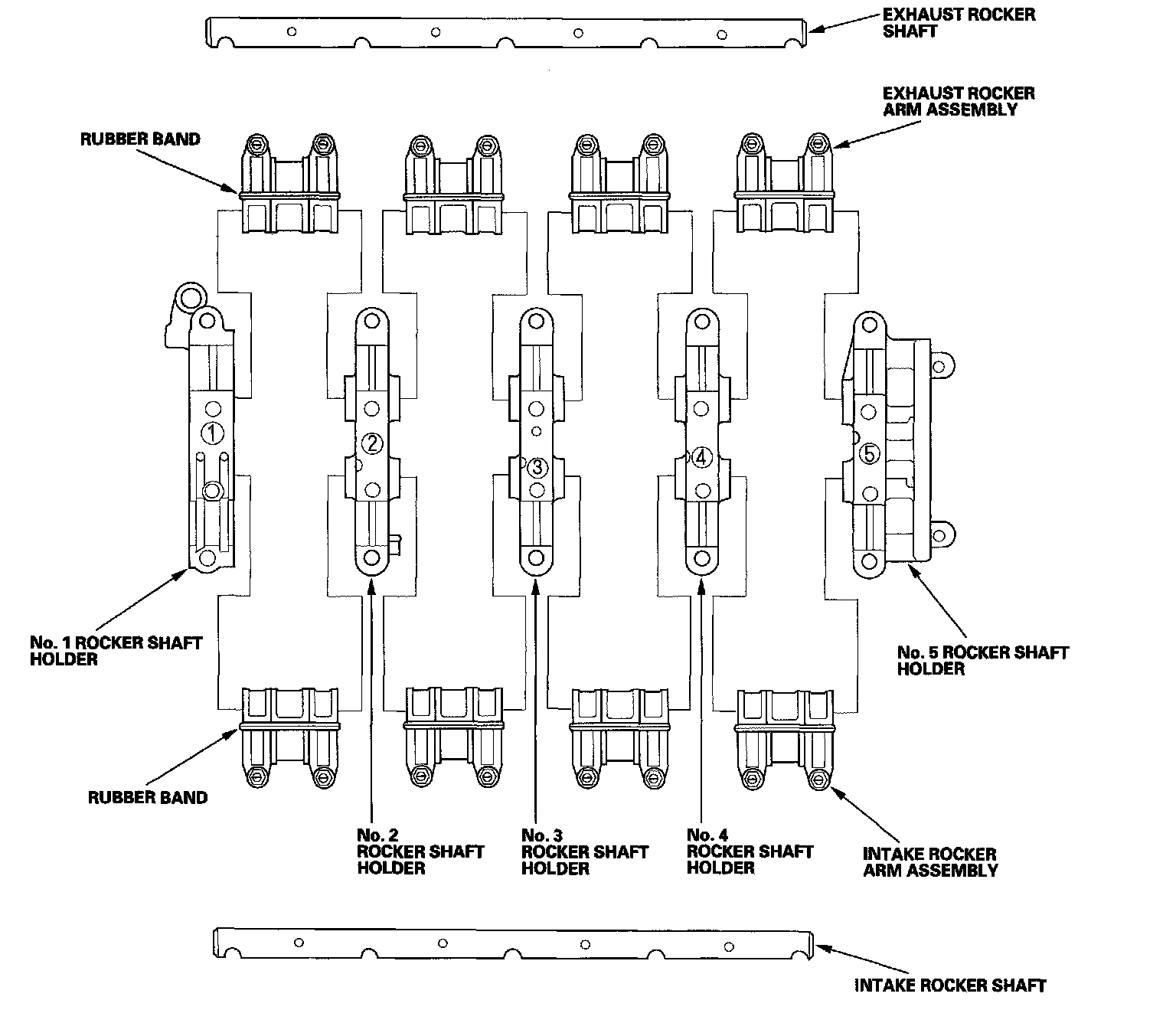 EXHAUST ROCKER SHAFT

EXHAUST ROCKER ARM ASSEMBLY

RUBBER BAND

①

②

③

④

⑤

No. 1 ROCKER SHAFT HOLDER

No. 5 ROCKER SHAFT HOLDER

RUBBER BAND

No. 2 ROCKER SHAFT HOLDER

No. 3 ROCKER SHAFT HOLDER

No. 4 ROCKER SHAFT HOLDER

INTAKE ROCKER ARM ASSEMBLY

INTAKE ROCKER SHAFT