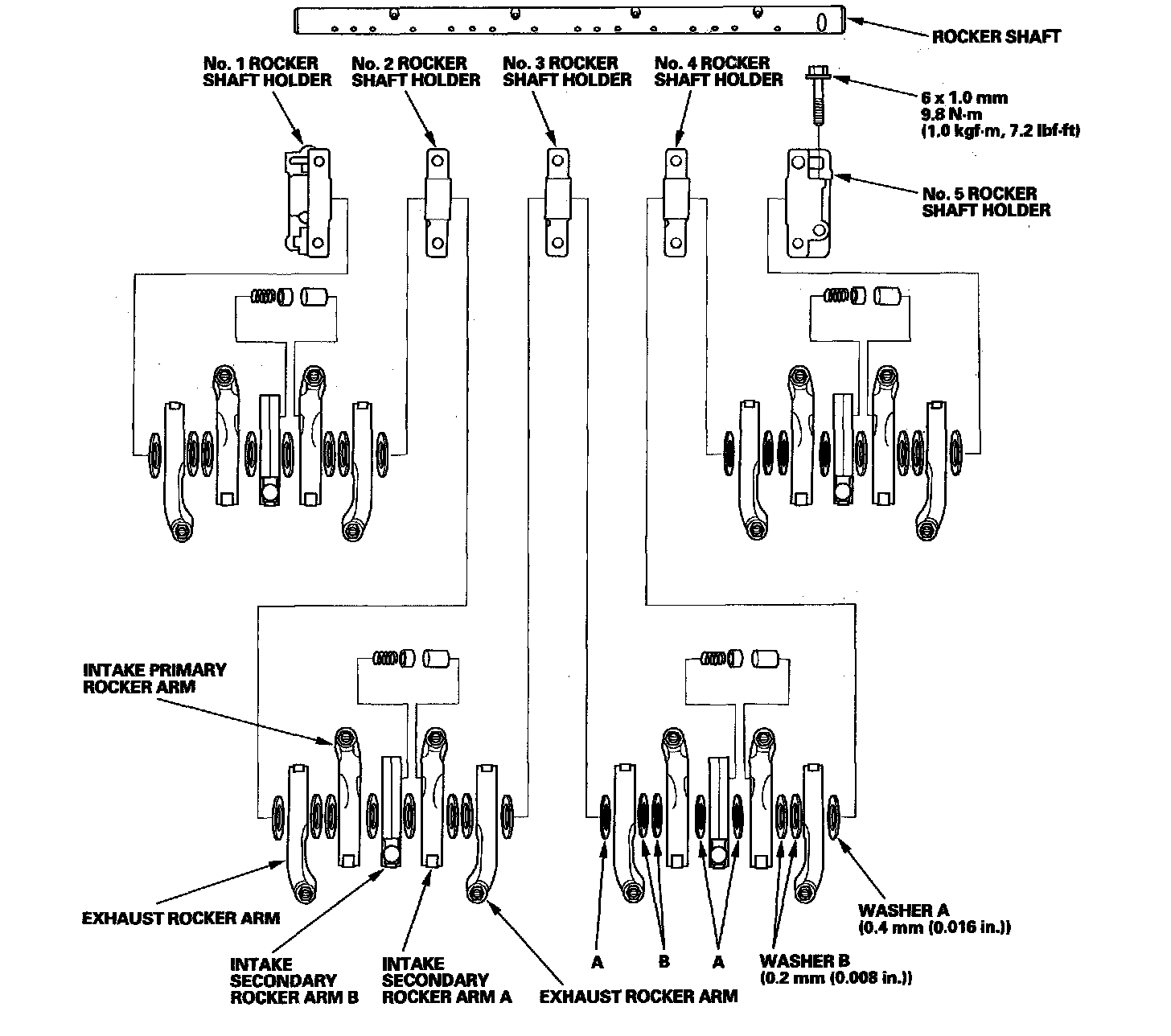 ROCKER SHAFT

No. 1 ROCKER SHAFT HOLDER

No. 2 ROCKER SHAFT HOLDER

No. 3 ROCKER SHAFT HOLDER

No. 4 ROCKER SHAFT HOLDER

6 x 1.0 mm
9.8 N·m
(1.0 kgf·m, 7.2 lbf·ft)

No. 5 ROCKER SHAFT HOLDER

INTAKE PRIMARY ROCKER ARM

EXHAUST ROCKER ARM

INTAKE SECONDARY ROCKER ARM B

INTAKE SECONDARY ROCKER ARM A

EXHAUST ROCKER ARM

A

B

A

WASHER B
(0.2 mm (0.008 in.))

WASHER A
(0.4 mm (0.016 in.))