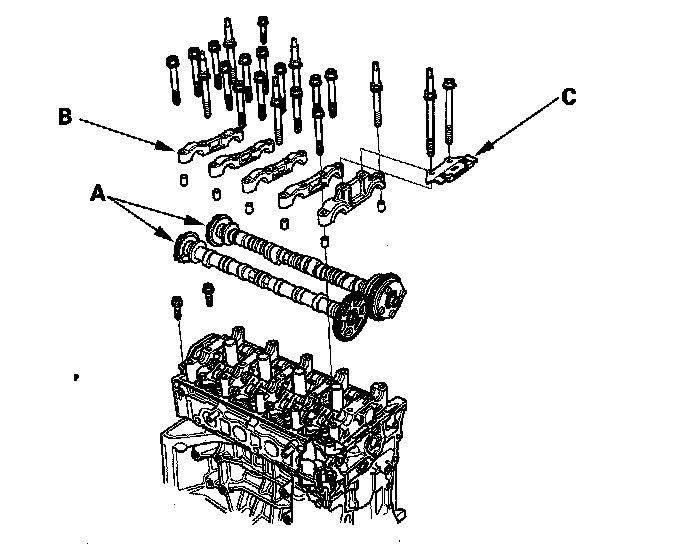 B
C
A