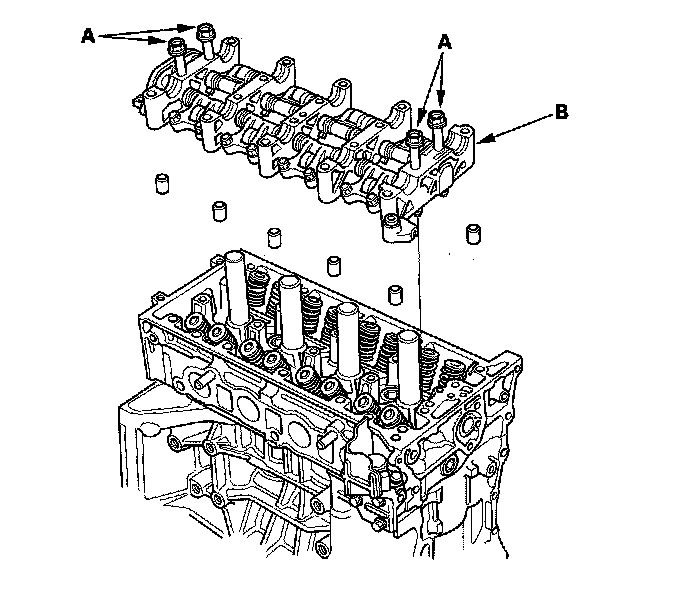 A
A
B