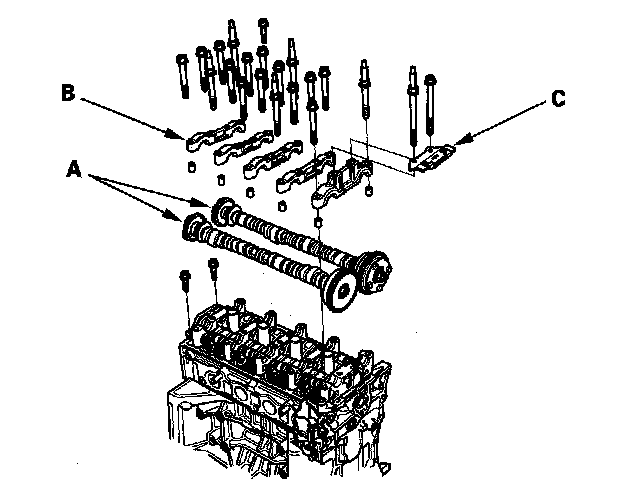 B

C

A