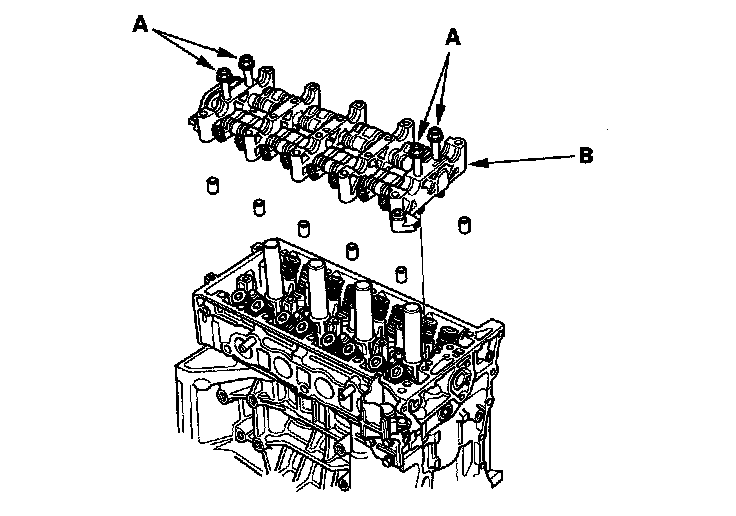 A
A
B