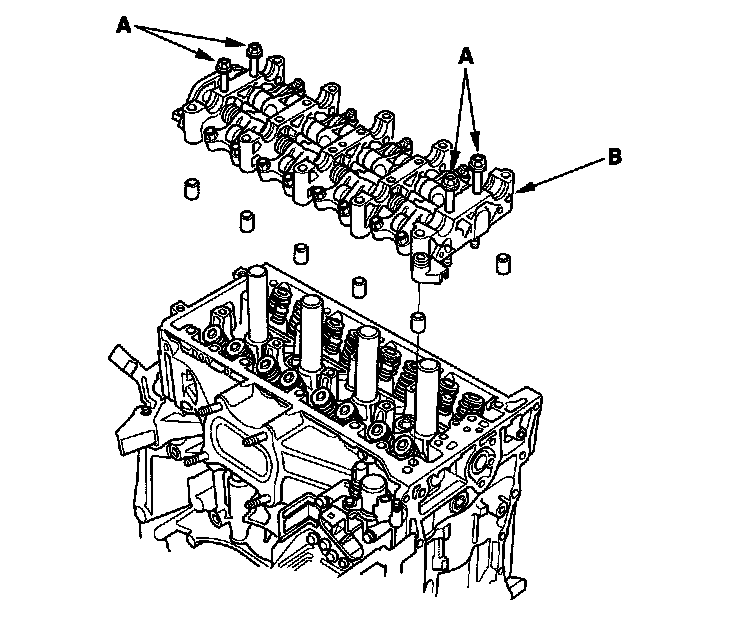 A
A
B