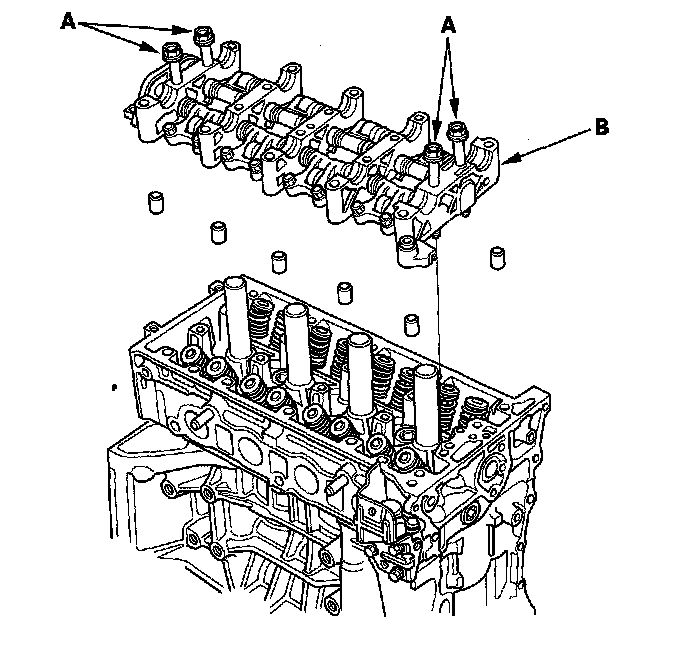 A
A
B