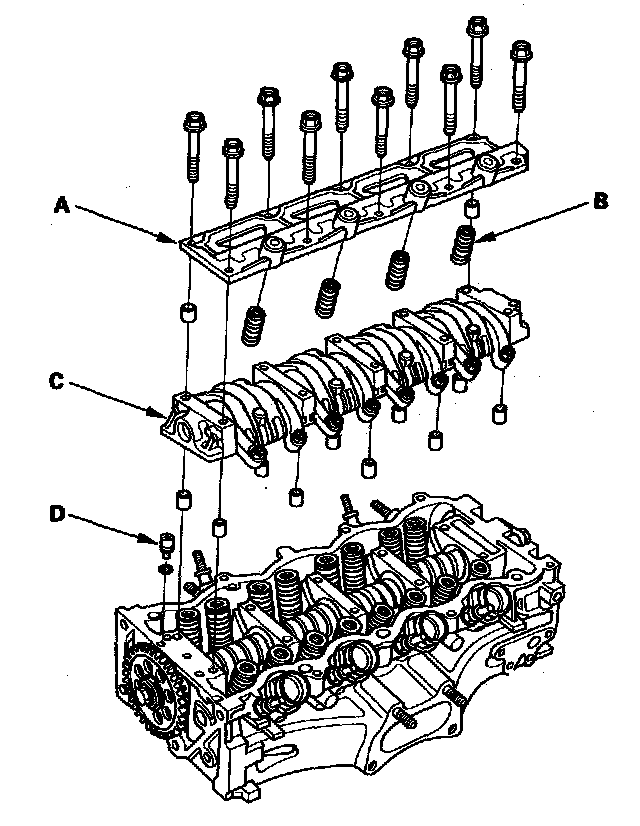 A
B
C
D