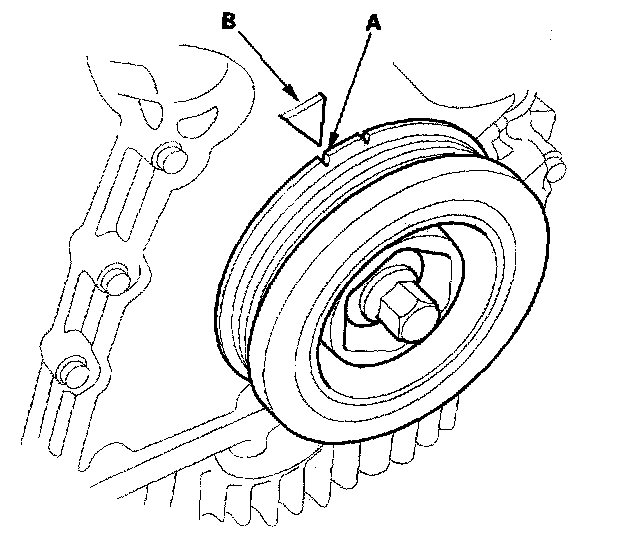 B
A