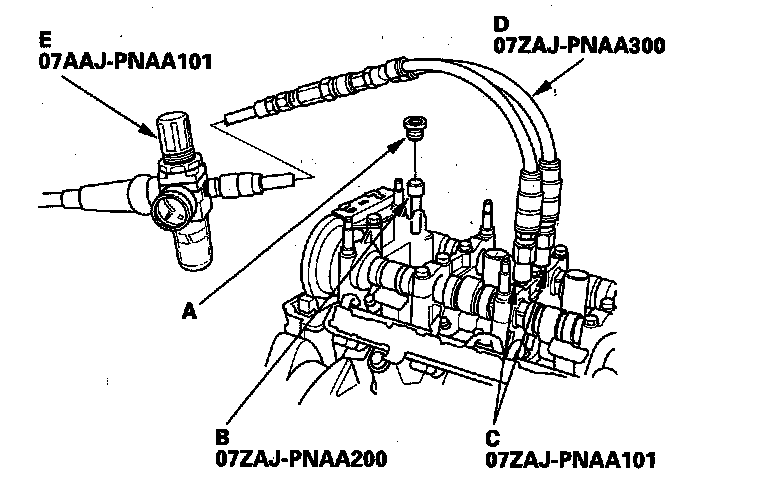 E
07AAJ-PNAA101

D
07ZAJ-PNAA300

A

B
07ZAJ-PNAA200

C
07ZAJ-PNAA101