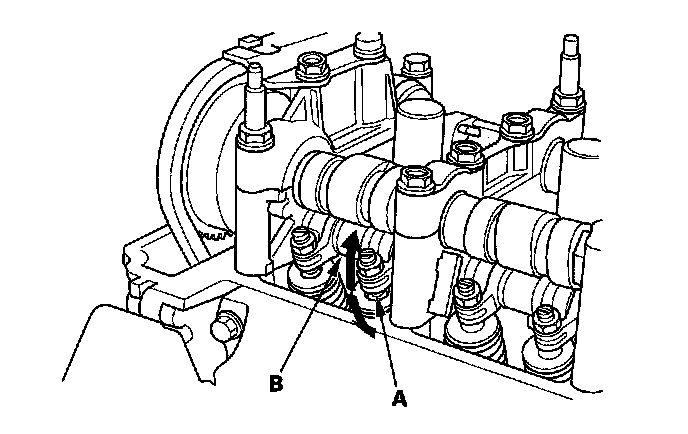 B
A