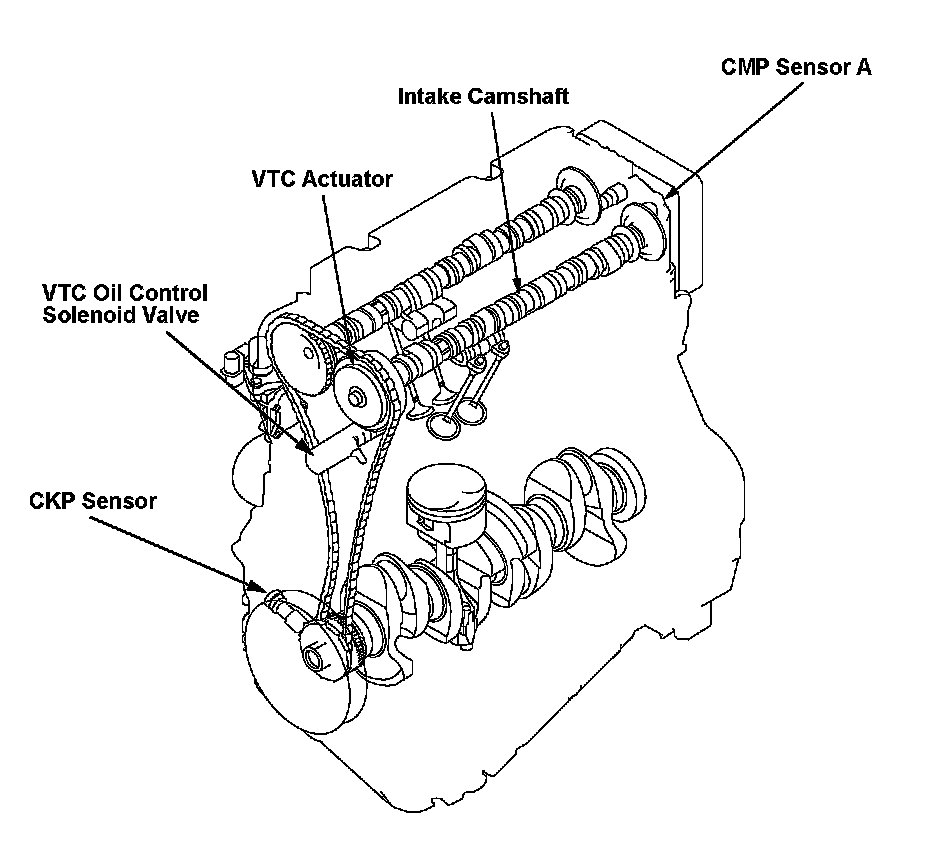 CMP Sensor A
Intake Camshaft
VTC Actuator
VTC Oil Control Solenoid Valve
CKP Sensor