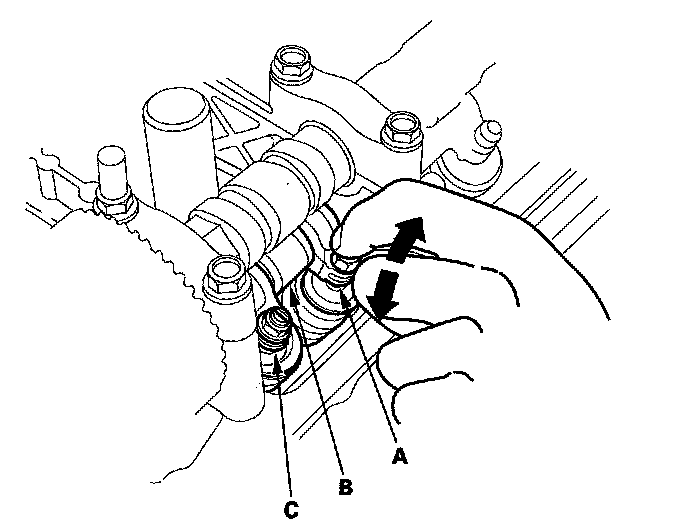 A
B
C