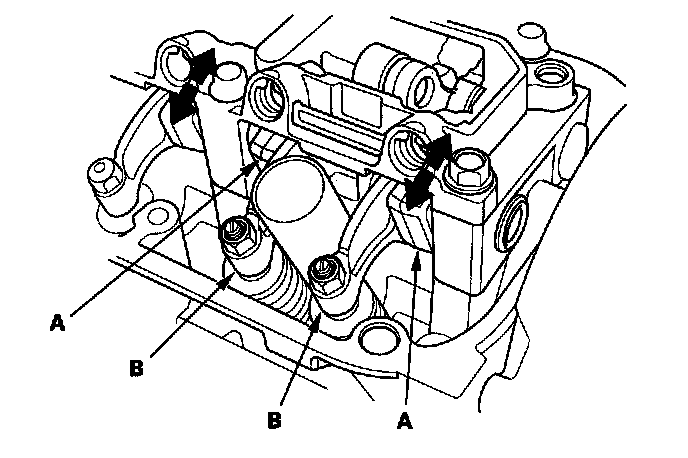 A
B
B
A