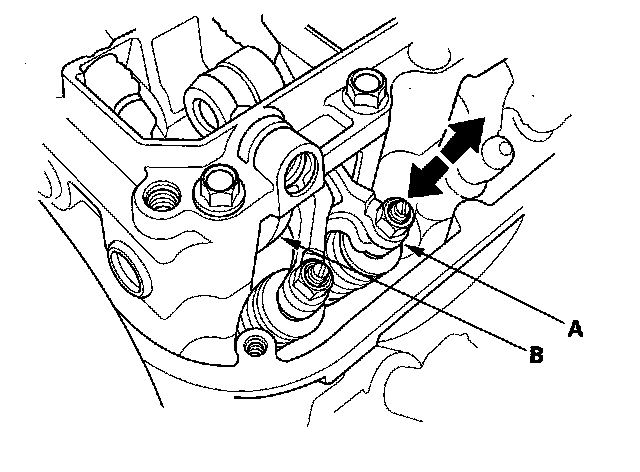 A
B