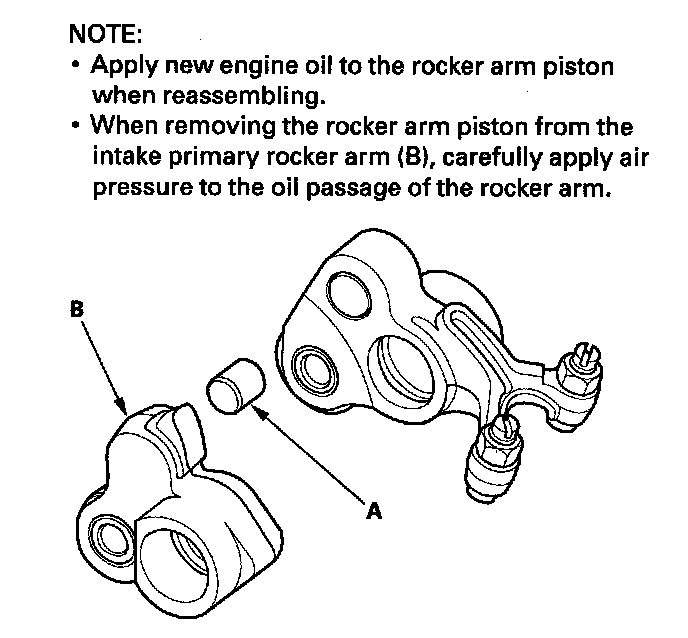 NOTE:
• Apply new engine oil to the rocker arm piston when reassembling.
• When removing the rocker arm piston from the intake primary rocker arm (B), carefully apply air pressure to the oil passage of the rocker arm.

B

A