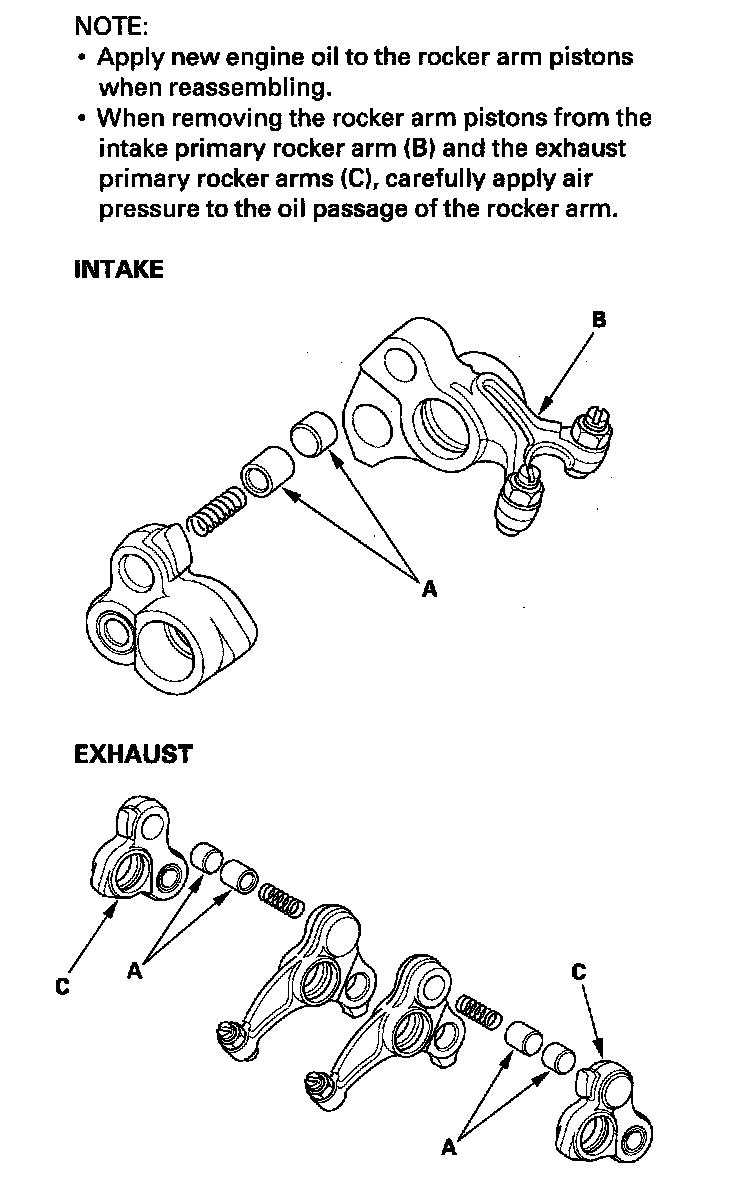 NOTE:
• Apply new engine oil to the rocker arm pistons when reassembling.
• When removing the rocker arm pistons from the intake primary rocker arm (B) and the exhaust primary rocker arms (C), carefully apply air pressure to the oil passage of the rocker arm.

INTAKE

B

A

EXHAUST

C

A

C

A