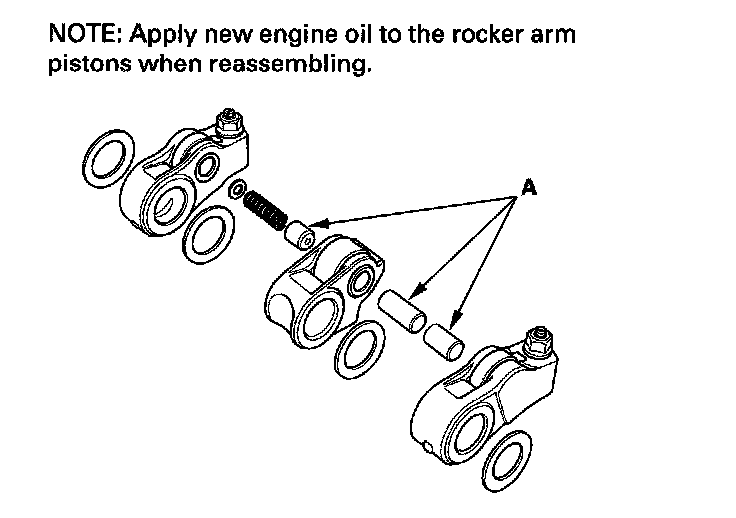 NOTE: Apply new engine oil to the rocker arm pistons when reassembling.

A