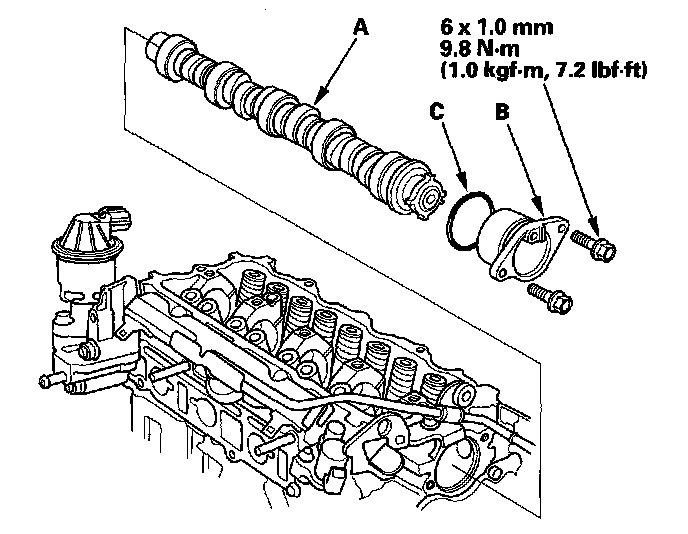 A

6 x 1.0 mm
9.8 N·m
(1.0 kgf·m, 7.2 lbf·ft)

C

B