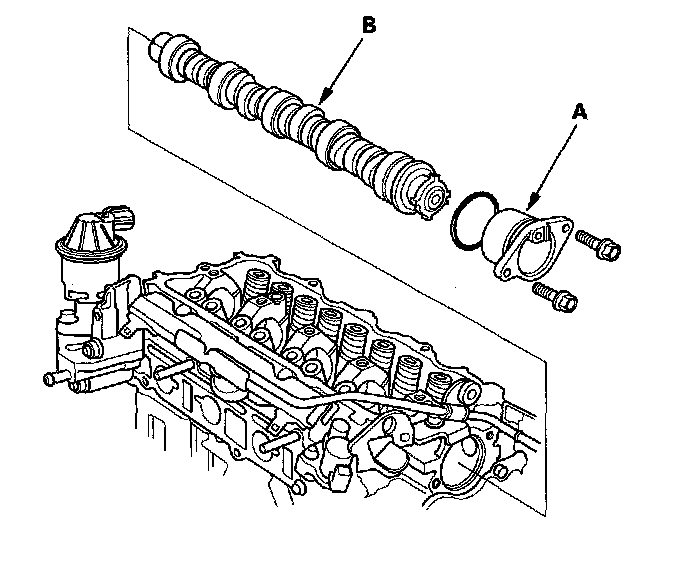 B
A