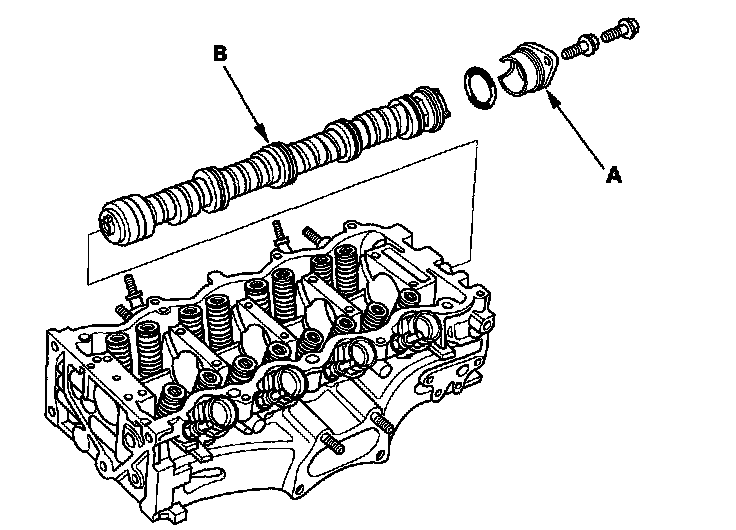 B

A