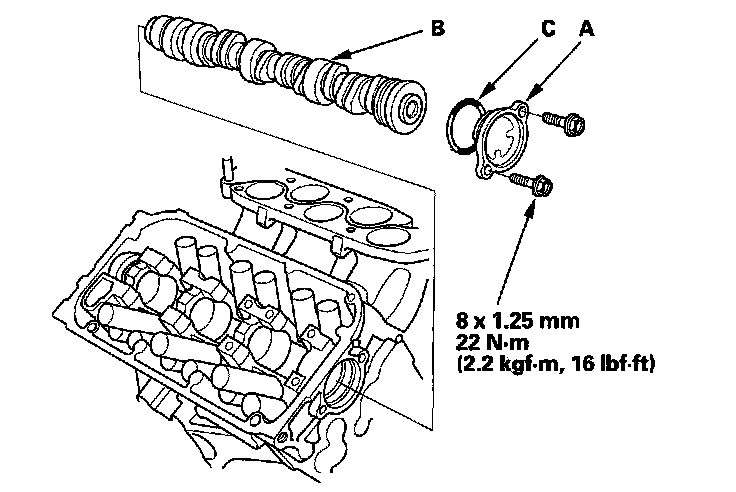 B
C
A

8 x 1.25 mm
22 N·m
(2.2 kgf·m, 16 lbf·ft)