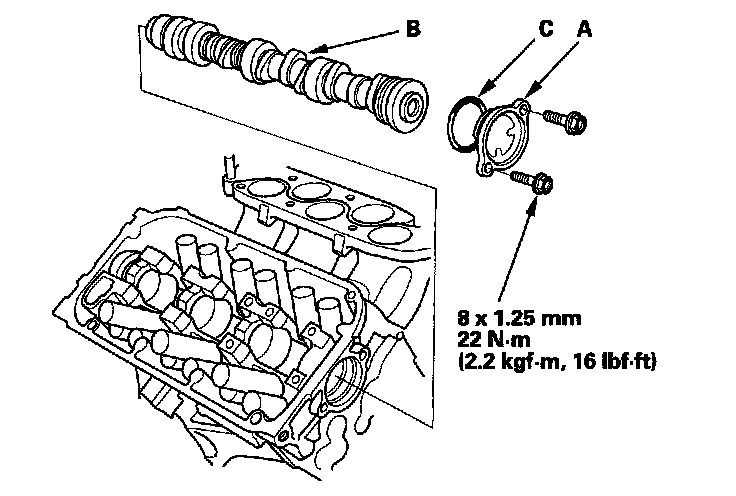 B

C A

8 x 1.25 mm
22 N·m
(2.2 kgf·m, 16 lbf·ft)