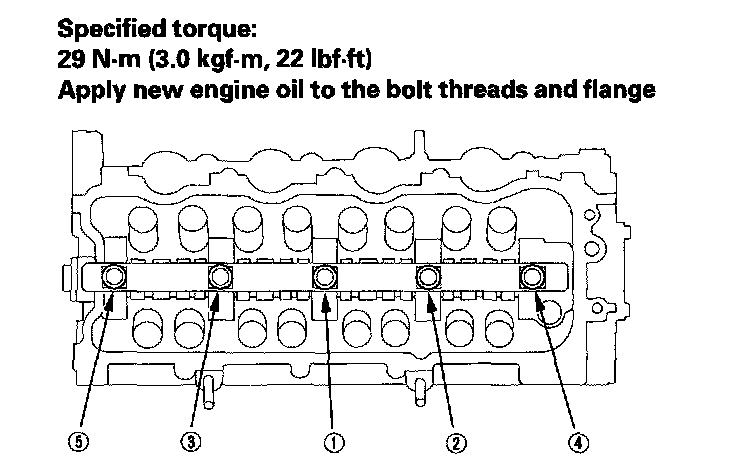 Specified torque:
29 N·m (3.0 kgf·m, 22 lbf·ft)
Apply new engine oil to the bolt threads and flange

⑤ ③ ① ② ④