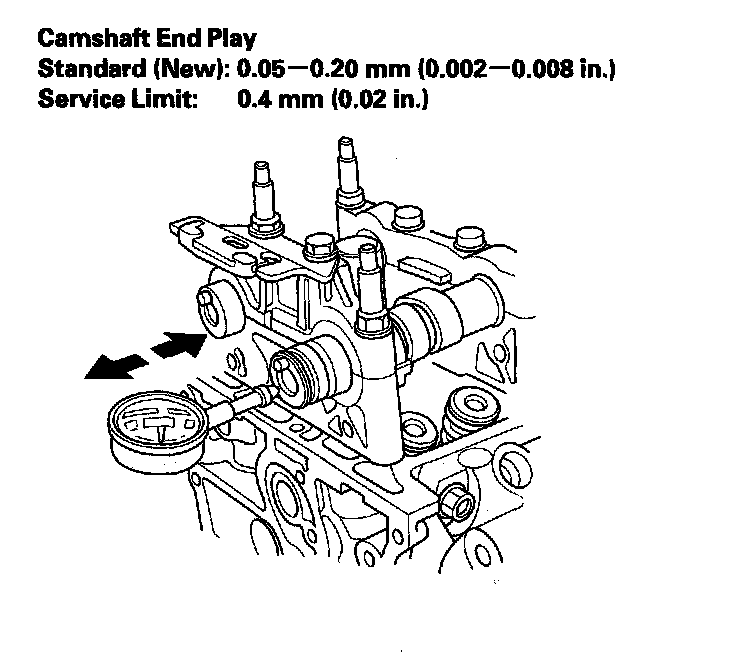 Camshaft End Play
Standard (New): 0.05—0.20 mm (0.002—0.008 in.)
Service Limit: 0.4 mm (0.02 in.)