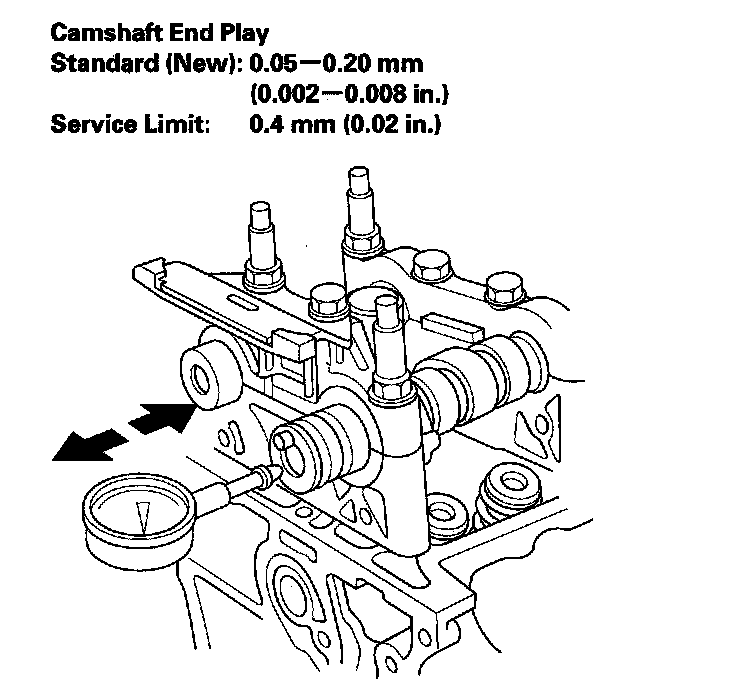 Camshaft End Play
Standard (New): 0.05—0.20 mm (0.002—0.008 in.)
Service Limit: 0.4 mm (0.02 in.)