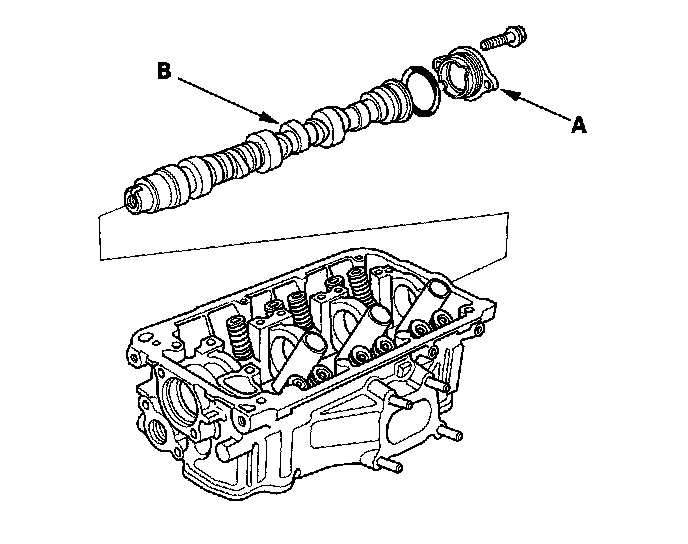 B

A