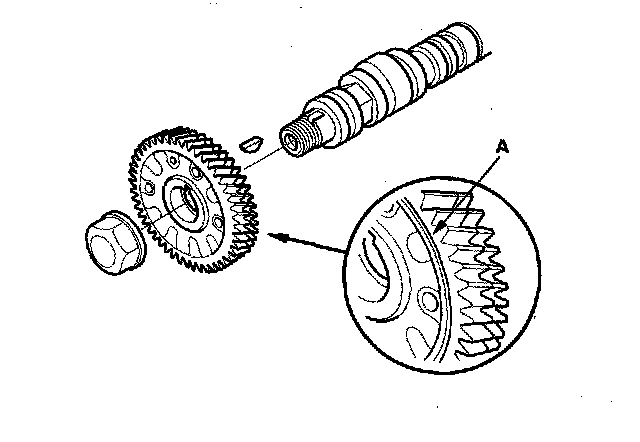 A