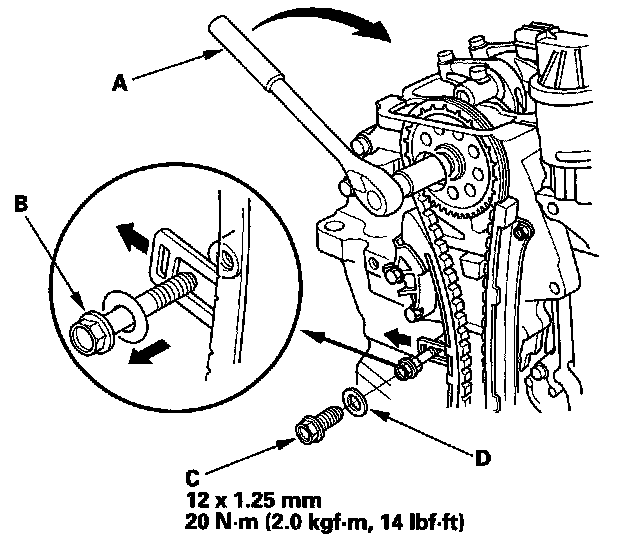 A

B

D

C
12 x 1.25 mm
20 N·m (2.0 kgf·m, 14 lbf·ft)