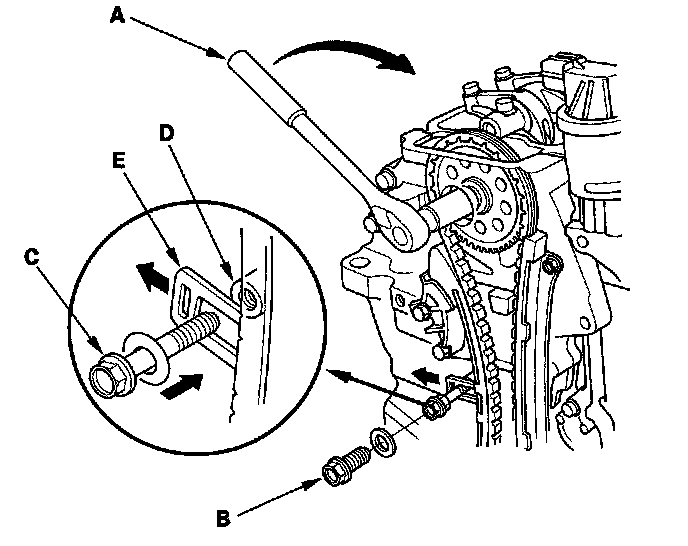 A
D
E
C
B