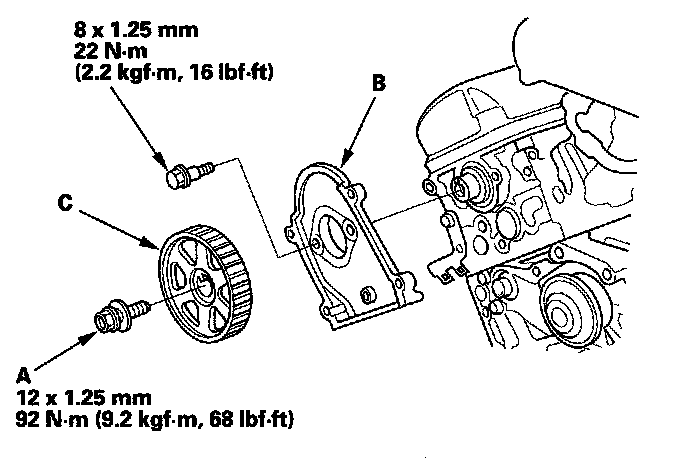 8 x 1.25 mm
22 N·m
(2.2 kgf·m, 16 lbf·ft)

B

C

A
12 x 1.25 mm
92 N·m (9.2 kgf·m, 68 lbf·ft)