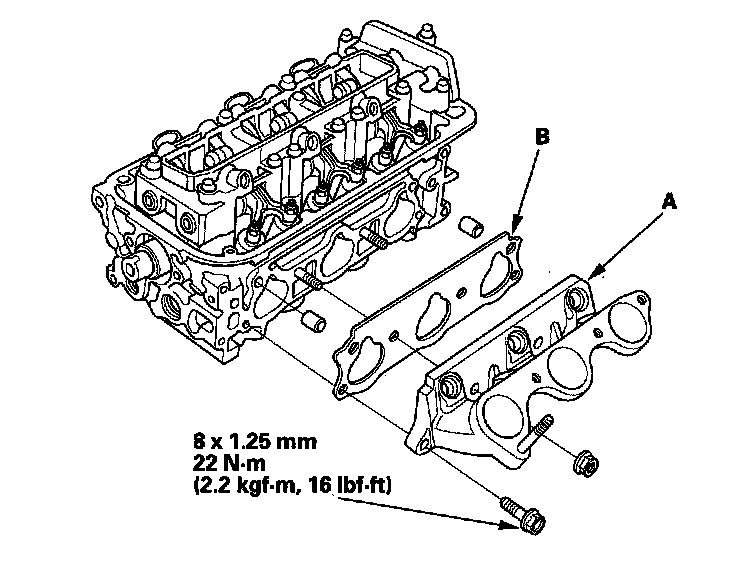 B

A

8 x 1.25 mm
22 N·m
(2.2 kgf·m, 16 lbf·ft)