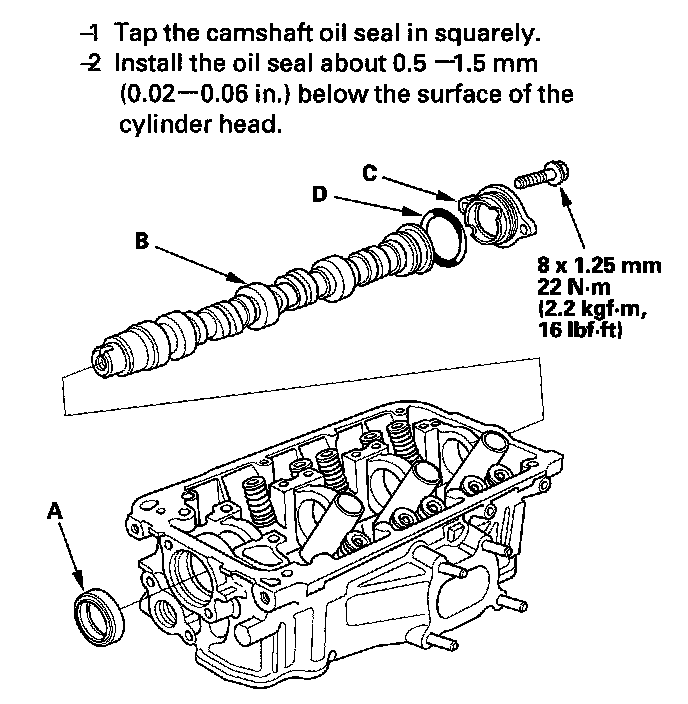 -1 Tap the camshaft oil seal in squarely.
-2 Install the oil seal about 0.5 —1.5 mm (0.02—0.06 in.) below the surface of the cylinder head.

C

D

B

8 x 1.25 mm
22 N·m
(2.2 kgf·m,
16 lbf·ft)

A