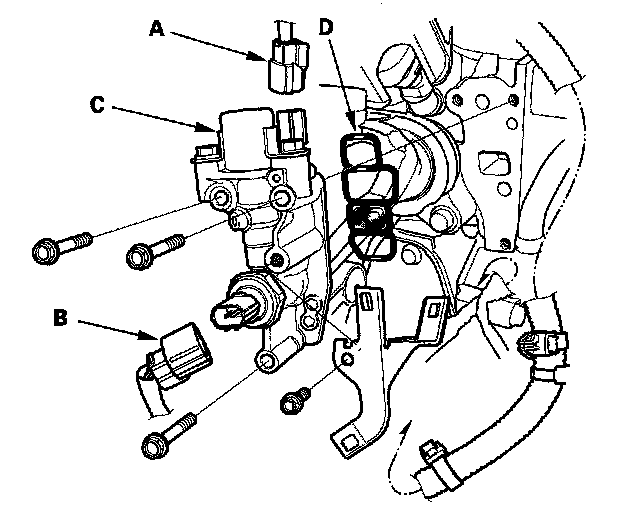 A

D

C

B