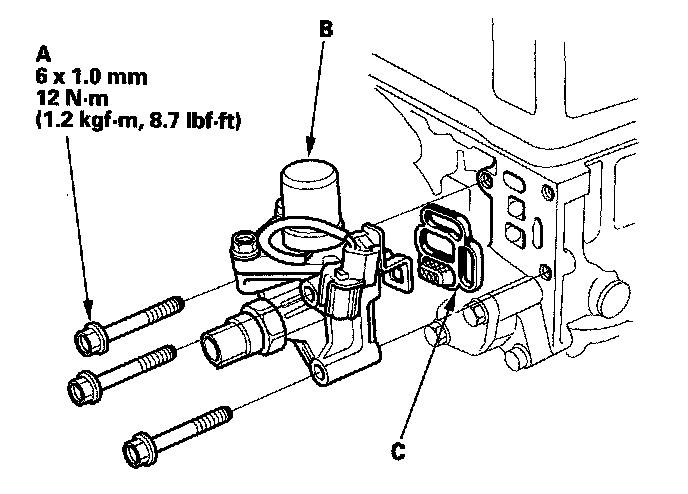 A
6 x 1.0 mm
12 N·m
(1.2 kgf·m, 8.7 lbf·ft)

B

C