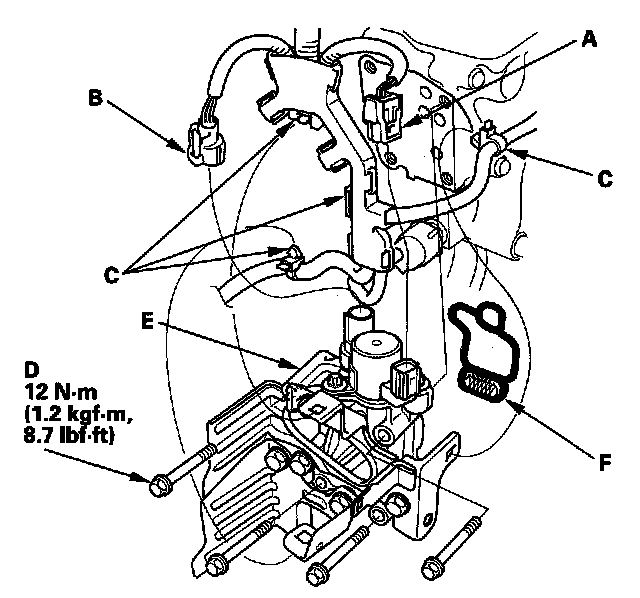 A

B

C

C

E

D
12 N·m
(1.2 kgf·m,
8.7 lbf·ft)

F