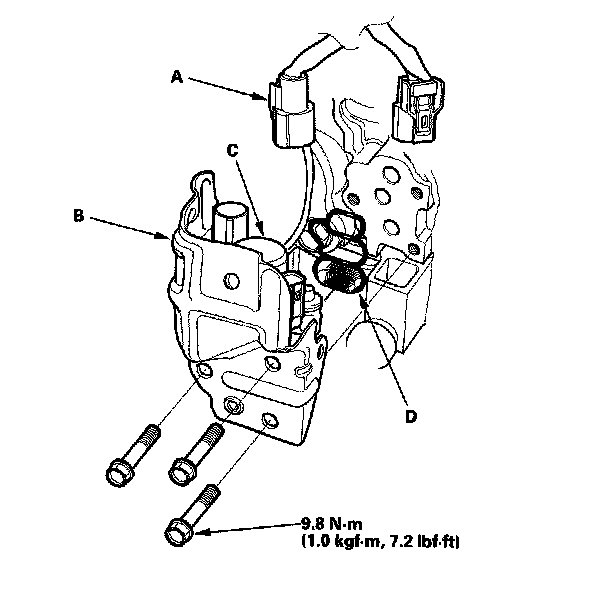 A
C
B
D
9.8 N·m
(1.0 kgf·m, 7.2 lbf·ft)